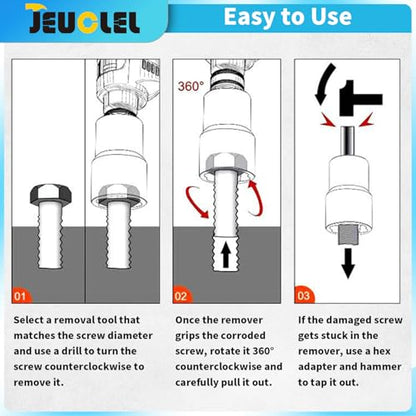 JEUCLEL

Easy to Use

360°

01

02

03

Select a removal tool that matches the screw diameter and use a drill to turn the screw counterclockwise to remove it.

Once the remover grips the corroded screw, rotate it 360° counterclockwise and carefully pull it out.

If the damaged screw gets stuck in the remover, use a hex adapter and hammer to tap it out.