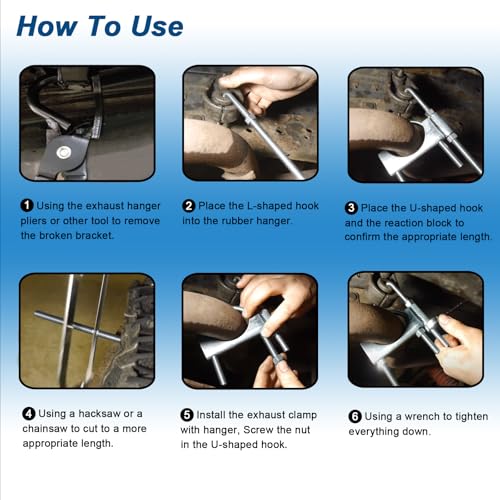 How To Use

1 Using the exhaust hanger pliers or other tool to remove the broken bracket.

2 Place the L-shaped hook into the rubber hanger.

3 Place the U-shaped hook and the reaction block to confirm the appropriate length.

4 Using a hacksaw or a chainsaw to cut to a more appropriate length.

5 Install the exhaust clamp with hanger, Screw the nut in the U-shaped hook.

6 Using a wrench to tighten everything down.