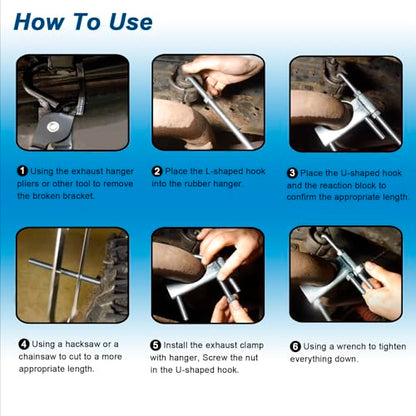 How To Use

1 Using the exhaust hanger pliers or other tool to remove the broken bracket.

2 Place the L-shaped hook into the rubber hanger

3 Place the U-shaped hook and the reaction block to confirm the appropriate length.

4 Using a hacksaw or a chainsaw to cut to a more appropriate length.

5 Install the exhaust clamp with hanger, Screw the nut in the U-shaped hook.

6 Using a wrench to tighten everything down.