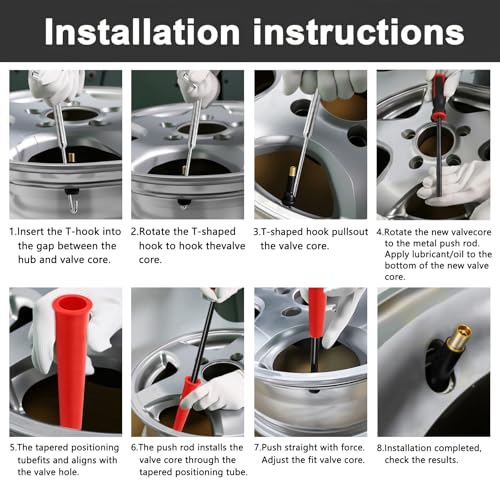 Installation instructions

1.Insert the T-hook into the gap between the hub and valve core.

2.Rotate the T-shaped hook to hook thevalve core.

3.T-shaped hook pullsout the valve core.

4.Rotate the new valvecore to the metal push rod. Apply lubricant/oil to the bottom of the new valve core.

5.The tapered positioning tubefits and aligns with the valve hole.

6.The push rod installs the valve core through the tapered positioning tube.

7.Push straight with force. Adjust the fit valve core.

8.Installation completed, check the results.