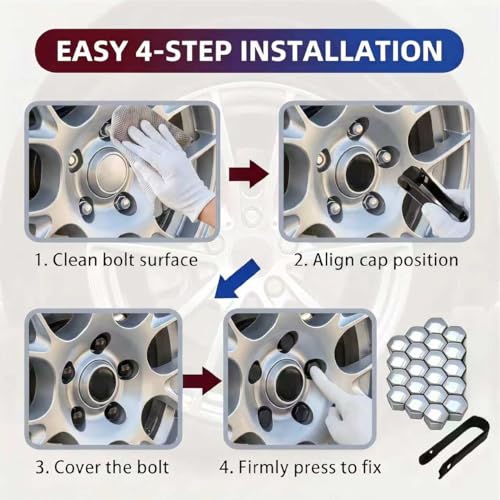 EASY 4-STEP INSTALLATION

1. Clean bolt surface

2. Align cap position

3. Cover the bolt

4. Firmly press to fix