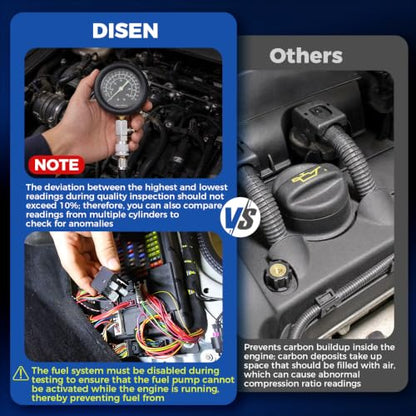 DISEN

NOTE

The deviation between the highest and lowest readings during quality inspection should not exceed 10%; therefore, you can also compare readings from multiple cylinders to check for anomalies

The fuel system must be disabled during testing to ensure that the fuel pump cannot be activated while the engine is running, thereby preventing fuel from

VS

Others

Prevents carbon buildup inside the engine; carbon deposits take up space that should be filled with air, which can cause abnormal compression ratio readings