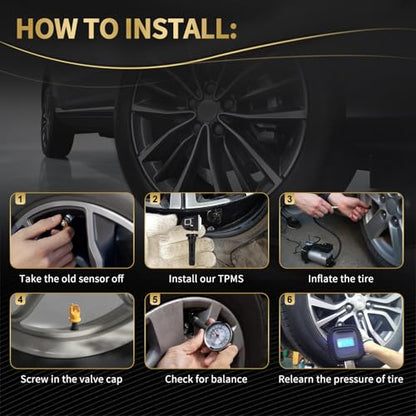 HOW TO INSTALL:

1
Take the old sensor off

2
Install our TPMS

3
Inflate the tire

4
Screw in the valve cap

5
Check for balance

6
Relearn the pressure of tire