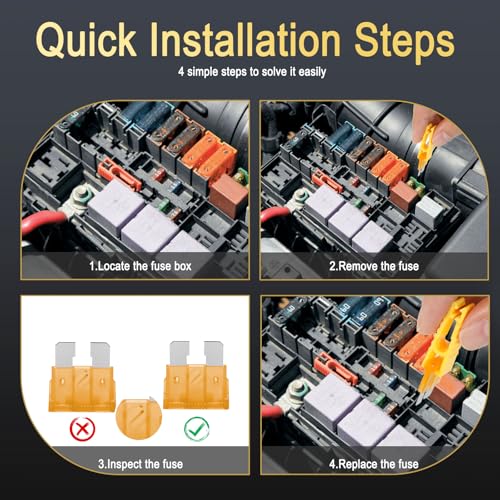 Quick Installation Steps

4 simple steps to solve it easily

1.Locate the fuse box

2.Remove the fuse

3.Inspect the fuse

4.Replace the fuse