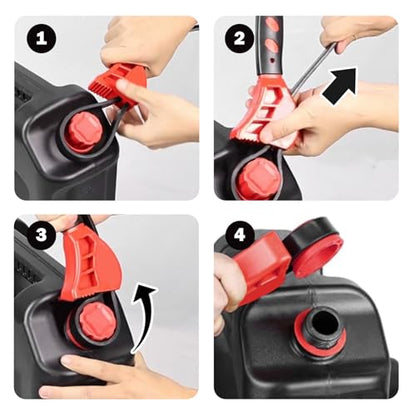 1

2

3

4