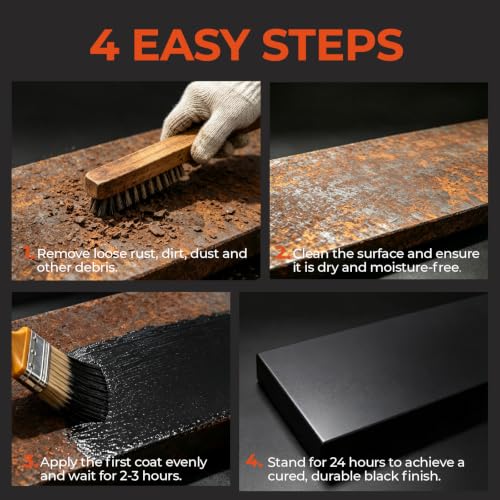 4 EASY STEPS

1. Remove loose rust, dirt, dust and other debris.

2. Clean the surface and ensure it is dry and moisture-free.

3. Apply the first coat evenly and wait for 2-3 hours.

4. Stand for 24 hours to achieve a cured, durable black finish.