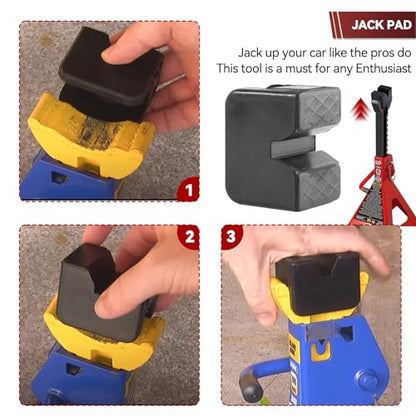 JACK PAD

Jack up your car like the pros do
This tool is a must for any Enthusiast

1

2

3