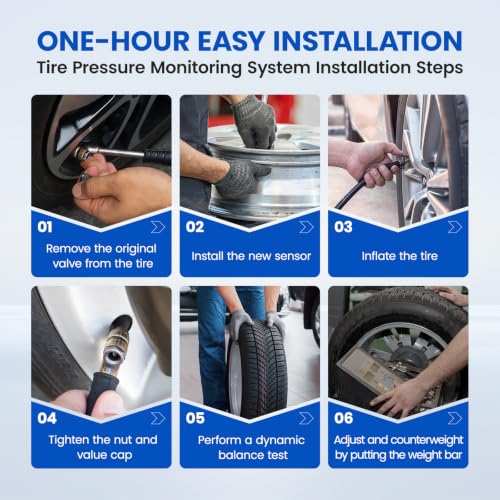 ONE-HOUR EASY INSTALLATION
Tire Pressure Monitoring System Installation Steps

01
Remove the original valve from the tire

02
Install the new sensor

03
Inflate the tire

04
Tighten the nut and value cap

05
Perform a dynamic balance test

06
Adjust and counterweight by putting the weight bar