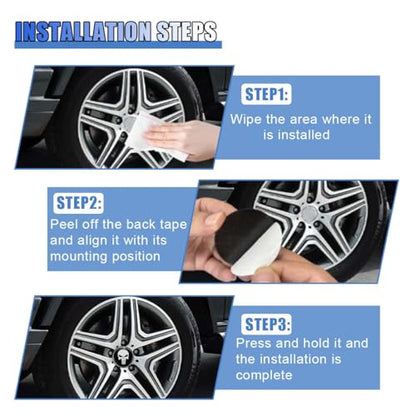 INSTALLATION STEPS

STEP1:

Wipe the area where it is installed

STEP2:

Peel off the back tape and align it with its mounting position

STEP3:

Press and hold it and the installation is complete