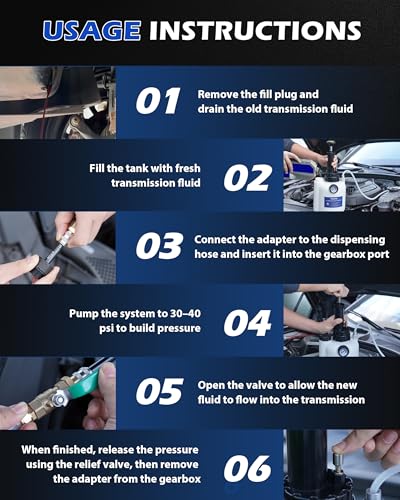 USAGE INSTRUCTIONS

01 Remove the fill plug and drain the old transmission fluid

Fill the tank with fresh transmission fluid 02

03 Connect the adapter to the dispensing hose and insert it into the gearbox port

Pump the system to 30–40 psi to build pressure 04

05 Open the valve to allow the new fluid to flow into the transmission

When finished, release the pressure using the relief valve, then remove the adapter from the gearbox 06