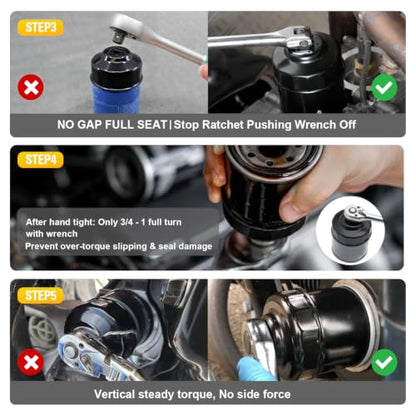 STEP3

NO GAP FULL SEAT | Stop Ratchet Pushing Wrench Off

STEP4

After hand tight: Only 3/4 - 1 full turn with wrench
Prevent over-torque slipping & seal damage

STEP5

Vertical steady torque, No side force