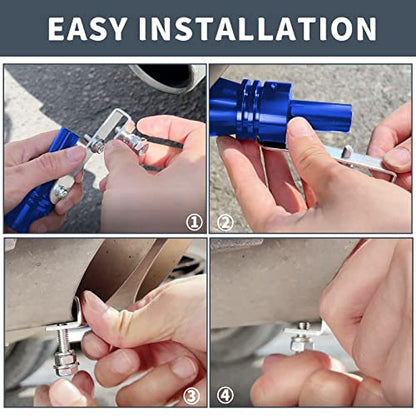 EASY INSTALLATION

①

②

③

④