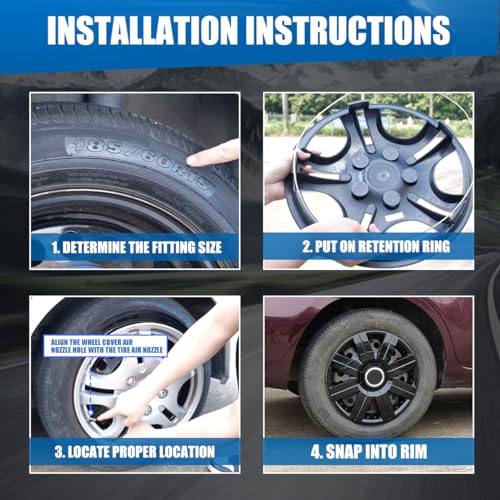 INSTALLATION INSTRUCTIONS

185/60R15

1. DETERMINE THE FITTING SIZE

2. PUT ON RETENTION RING

ALIGN THE WHEEL COVER AIR NOZZLE HOLE WITH THE TIRE AIR NOZZLE

3. LOCATE PROPER LOCATION

4. SNAP INTO RIM