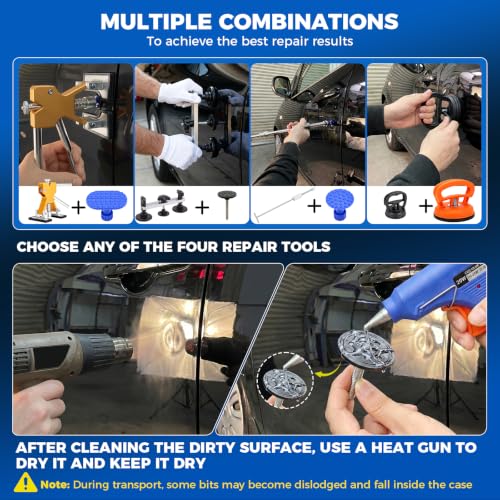 MULTIPLE COMBINATIONS
To achieve the best repair results

+ + + +

CHOOSE ANY OF THE FOUR REPAIR TOOLS

AFTER CLEANING THE DIRTY SURFACE, USE A HEAT GUN TO DRY IT AND KEEP IT DRY

Note: During transport, some bits may become dislodged and fall inside the case