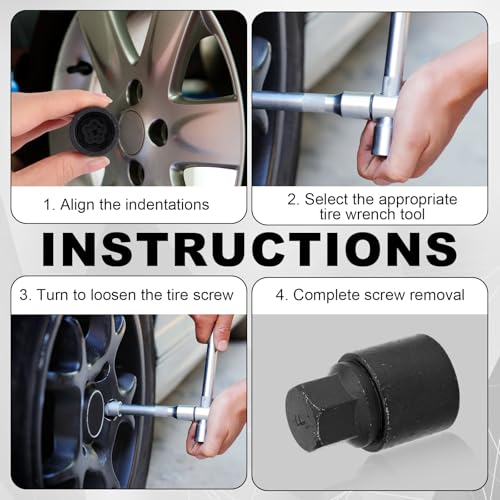 1. Align the indentations

2. Select the appropriate tire wrench tool

INSTRUCTIONS

3. Turn to loosen the tire screw

4. Complete screw removal