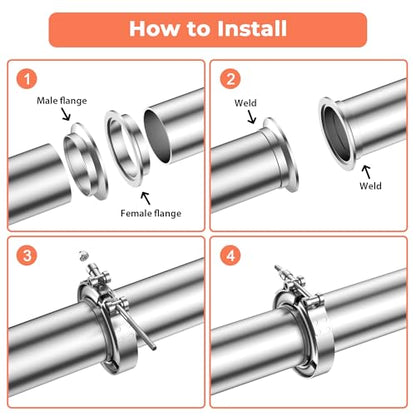 How to Install

1

Male flange

Female flange

2

Weld

Weld

3

4