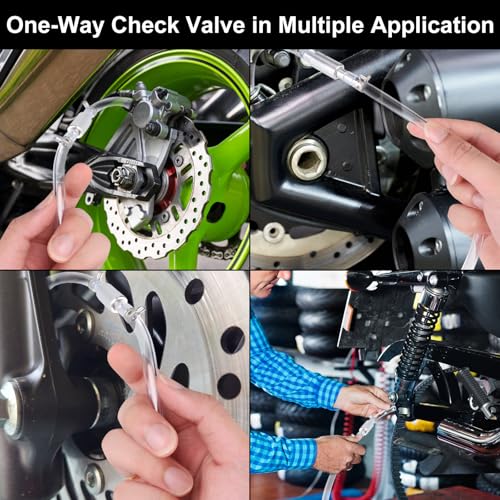 One-Way Check Valve in Multiple Application