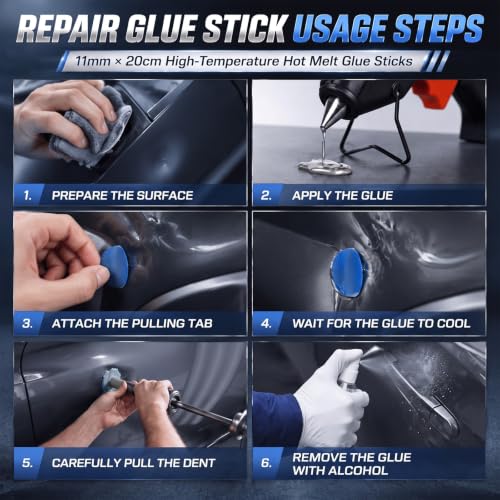 REPAIR GLUE STICK USAGE STEPS

11mm × 20cm High-Temperature Hot Melt Glue Sticks

1. PREPARE THE SURFACE

2. APPLY THE GLUE

3. ATTACH THE PULLING TAB

4. WAIT FOR THE GLUE TO COOL

5. CAREFULLY PULL THE DENT

6. REMOVE THE GLUE WITH ALCOHOL