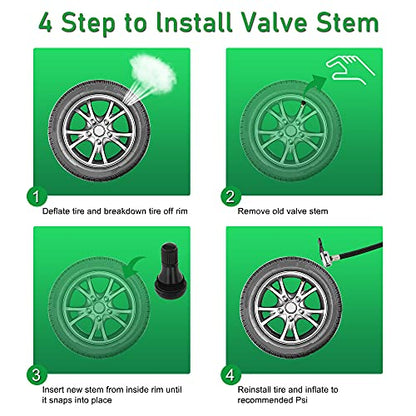 4 Step to Install Valve Stem

1
Deflate tire and breakdown tire off rim

2
Remove old valve stem

3
Insert new stem from inside rim until it snaps into place

4
Reinstall tire and inflate to recommended Psi