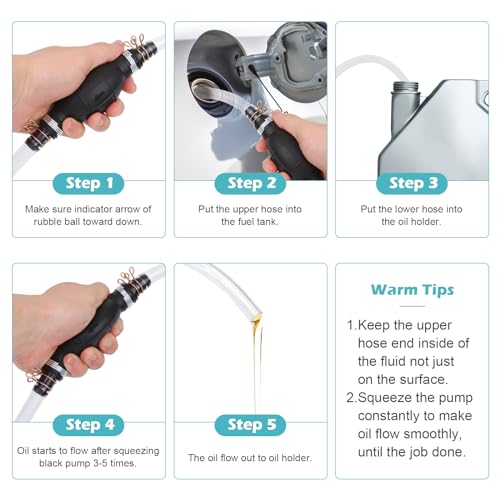 Step 1

Make sure indicator arrow of rubble ball toward down.

Step 2

Put the upper hose into the fuel tank.

Step 3

Put the lower hose into the oil holder.

Step 4

Oil starts to flow after squeezing black pump 3-5 times.

Step 5

The oil flow out to oil holder.

Warm Tips

1.Keep the upper hose end inside of the fluid not just on the surface.

2.Squeeze the pump constantly to make oil flow smoothly, until the job done.