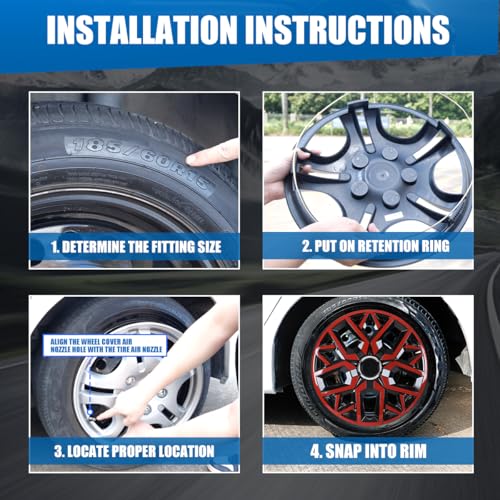 INSTALLATION INSTRUCTIONS

185/60R15

1. DETERMINE THE FITTING SIZE

2. PUT ON RETENTION RING

ALIGN THE WHEEL COVER AIR NOZZLE HOLE WITH THE TIRE AIR NOZZLE

3. LOCATE PROPER LOCATION

4. SNAP INTO RIM