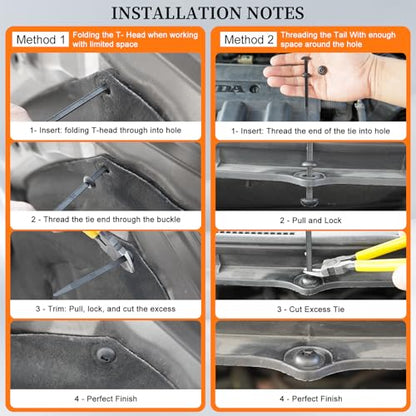 INSTALLATION NOTES

Method 1 Folding the T- Head when working with limited space

1- Insert: folding T-head through into hole

2 - Thread the tie end through the buckle

3 - Trim: Pull, lock, and cut the excess

4 - Perfect Finish

Method 2 Threading the Tail With enough space around the hole

1- Insert: Thread the end of the tie into hole

2 - Pull and Lock

3 - Cut Excess Tie

4 - Perfect Finish