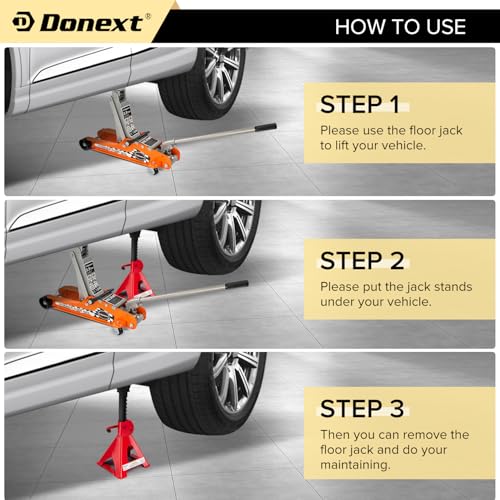 Donext®

HOW TO USE

STEP 1
Please use the floor jack to lift your vehicle.

STEP 2
Please put the jack stands under your vehicle.

STEP 3
Then you can remove the floor jack and do your maintaining.