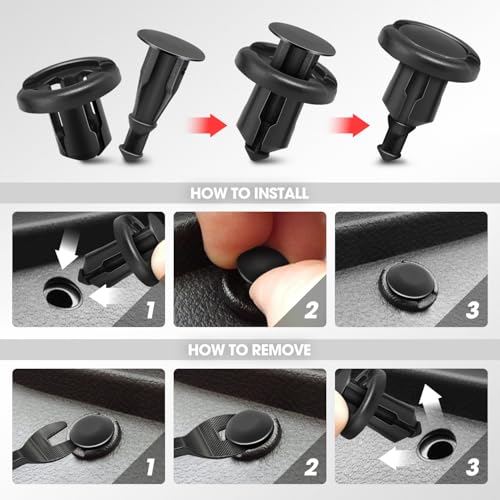 HOW TO INSTALL

1

2

3

HOW TO REMOVE

1

2

3