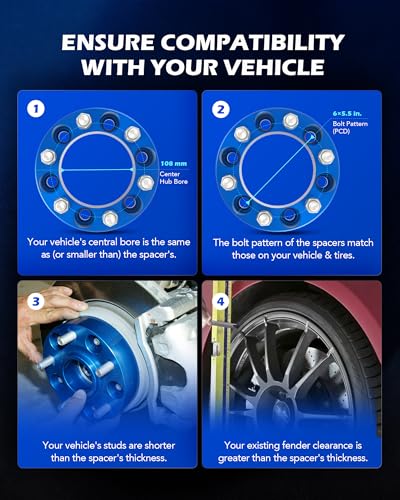 ENSURE COMPATIBILITY WITH YOUR VEHICLE

1

108 mm
Center Hub Bore

Your vehicle's central bore is the same as (or smaller than) the spacer's.

2

6×5.5 in.
Bolt Pattern (PCD)

The bolt pattern of the spacers match those on your vehicle & tires.

3

Your vehicle's studs are shorter than the spacer's thickness.

4

Your existing fender clearance is greater than the spacer's thickness.