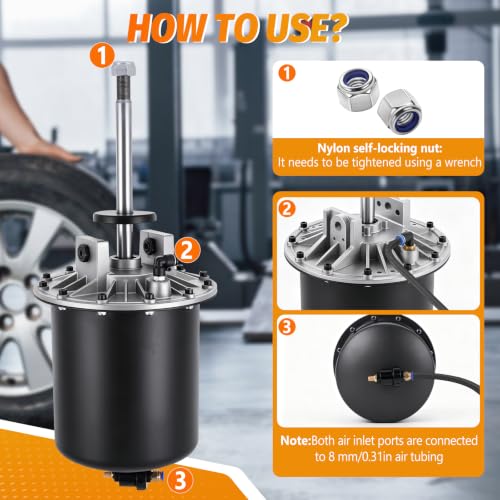 HOW TO USE?

1

2

3

1

Nylon self-locking nut:
It needs to be tightened using a wrench

2

3

Note:Both air inlet ports are connected to 8 mm/0.31in air tubing