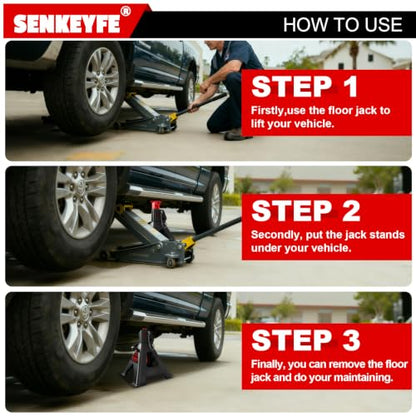 SENKEYFE®

HOW TO USE

STEP 1

Firstly,use the floor jack to lift your vehicle.

STEP 2

Secondly, put the jack stands under your vehicle.

STEP 3

Finally, you can remove the floor jack and do your maintaining.