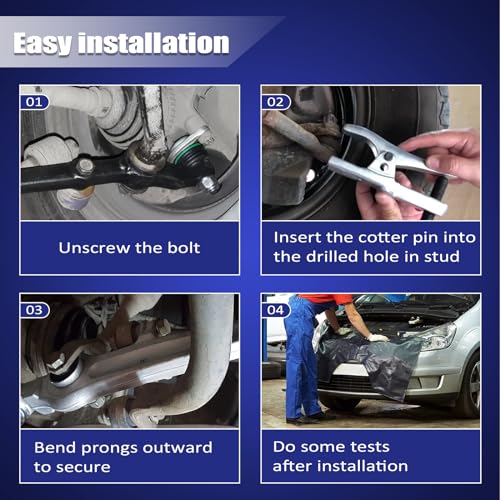 Easy installation

01

Unscrew the bolt

02

Insert the cotter pin into the drilled hole in stud

03

Bend prongs outward to secure

04

Do some tests after installation