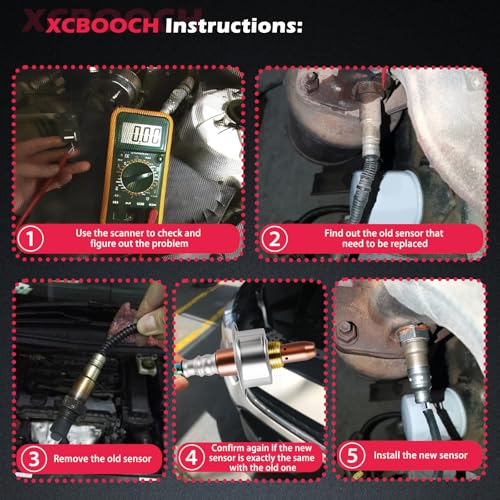 XCBOOCH Instructions:

0.00

1 Use the scanner to check and figure out the problem

2 Find out the old sensor that need to be replaced

3 Remove the old sensor

4 Confirm again if the new sensor is exactly the same with the old one

5 Install the new sensor