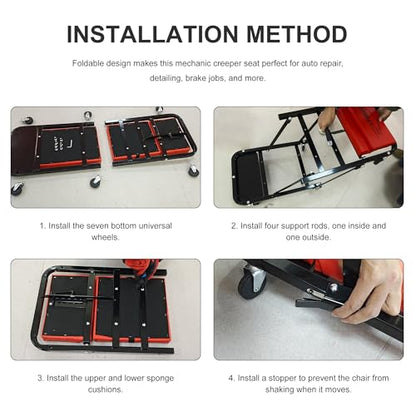 INSTALLATION METHOD

Foldable design makes this mechanic creeper seat perfect for auto repair, detailing, brake jobs, and more.

1. Install the seven bottom universal wheels.

2. Install four support rods, one inside and one outside.

3. Install the upper and lower sponge cushions.

4. Install a stopper to prevent the chair from shaking when it moves.