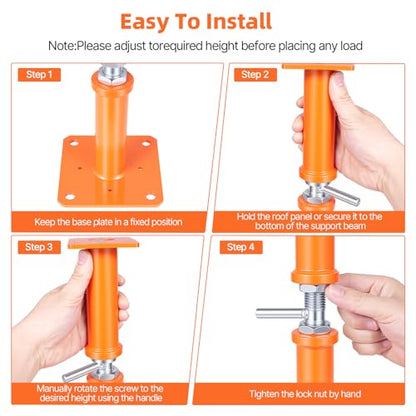 Easy To Install

Note:Please adjust torequired height before placing any load

Step 1

Keep the base plate in a fixed position

Step 2

Hold the roof panel or secure it to the bottom of the support beam

Step 3

Manually rotate the screw to the desired height using the handle

Step 4

Tighten the lock nut by hand