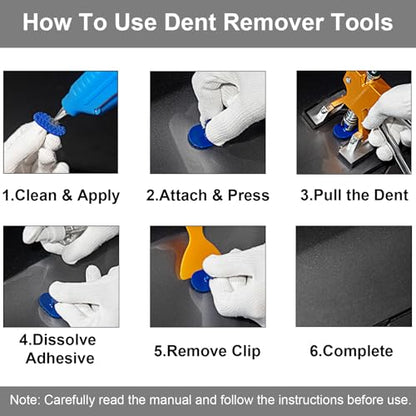 How To Use Dent Remover Tools

1.Clean & Apply

2.Attach & Press

3.Pull the Dent

4.Dissolve Adhesive

5.Remove Clip

6.Complete

Note: Carefully read the manual and follow the instructions before use.