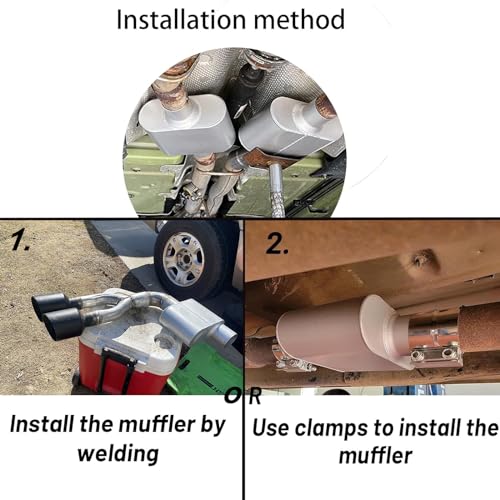 Installation method

1.

2.

OR

Install the muffler by welding

Use clamps to install the muffler