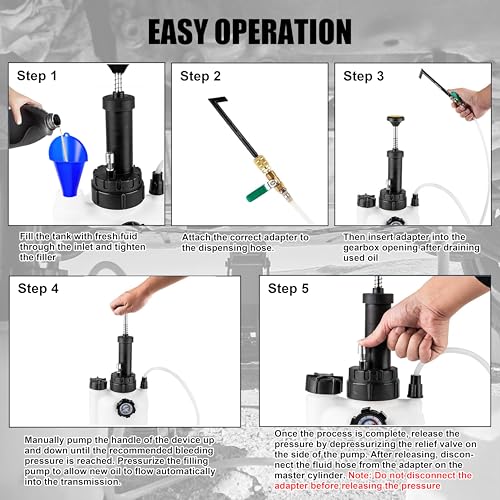 EASY OPERATION

Step 1

Fill the tank with fresh fuid through the inlet and tighten the filler

Step 2

Attach the correct adapter to the dispensing hose.

Step 3

Then insert adapter into the gearbox opening after draining used oil

Step 4

Manually pump the handle of the device up and down until the recommended bleeding pressure is reached. Pressurize the filling pump to allow new oil to flow automatically into the transmission.

Step 5

Once the process is complete, release the pressure by depressurizing the relief valve on the side of the pump. After releasing, disconnect the fluid hose from the adapter on the master cylinder. Note: Do not disconnect the adapter before releasing the pressure