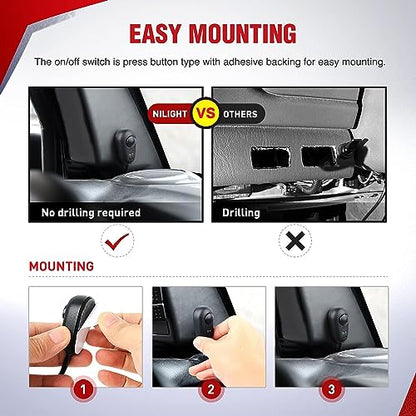 EASY MOUNTING

The on/off switch is press button type with adhesive backing for easy mounting.

NILIGHT VS OTHERS

No drilling required

Drilling

MOUNTING

1

2

3