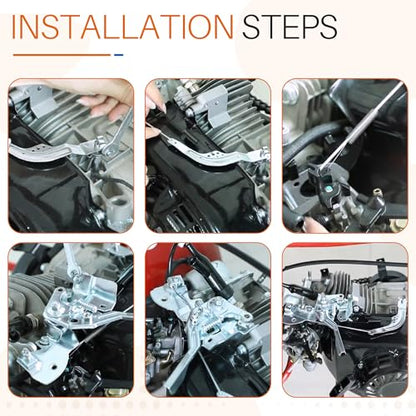 INSTALLATION STEPS