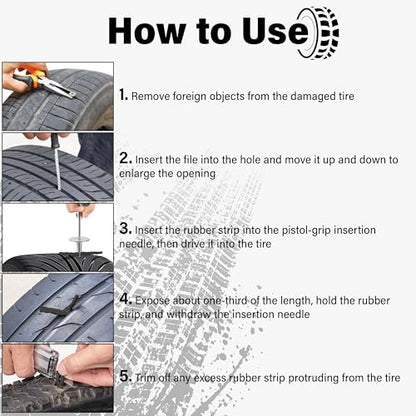 How to Use

1. Remove foreign objects from the damaged tire

2. Insert the file into the hole and move it up and down to enlarge the opening

3. Insert the rubber strip into the pistol-grip insertion needle, then drive it into the tire

4. Expose about one-third of the length, hold the rubber strip, and withdraw the insertion needle

5. Trim off any excess rubber strip protruding from the tire