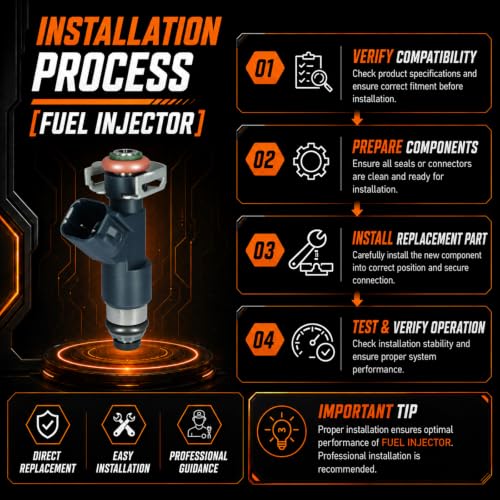 INSTALLATION PROCESS
[FUEL INJECTOR]

01
VERIFY COMPATIBILITY
Check product specifications and ensure correct fitment before installation.

02
PREPARE COMPONENTS
Ensure all seals or connectors are clean and ready for installation.

03
INSTALL REPLACEMENT PART
Carefully install the new component into correct position and secure connection.

04
TEST & VERIFY OPERATION
Check installation stability and ensure proper system performance.

DIRECT REPLACEMENT

EASY INSTALLATION

PROFESSIONAL GUIDANCE

IMPORTANT TIP
Proper installation ensures optimal performance of FUEL INJECTOR. Professional installation is recommended.