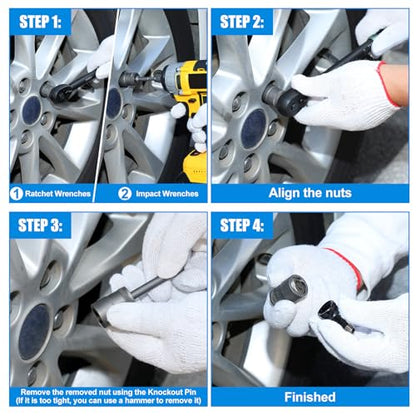 STEP 1:

1 Ratchet Wrenches

2 Impact Wrenches

STEP 2:

Align the nuts

STEP 3:

Remove the removed nut using the Knockout Pin (If it is too tight, you can use a hammer to remove it)

STEP 4:

Finished