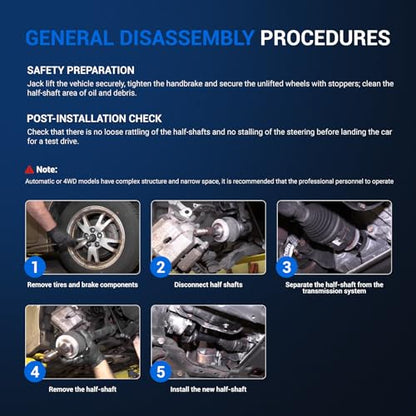 GENERAL DISASSEMBLY PROCEDURES

SAFETY PREPARATION
Jack lift the vehicle securely, tighten the handbrake and secure the unlifted wheels with stoppers; clean the half-shaft area of oil and debris.

POST-INSTALLATION CHECK
Check that there is no loose rattling of the half-shafts and no stalling of the steering before landing the car for a test drive.

Note:
Automatic or 4WD models have complex structure and narrow space, it is recommended that the professional personnel to operate

1
Remove tires and brake components

2
Disconnect half shafts

3
Separate the half-shaft from the transmission system

4
Remove the half-shaft

5
Install the new half-shaft