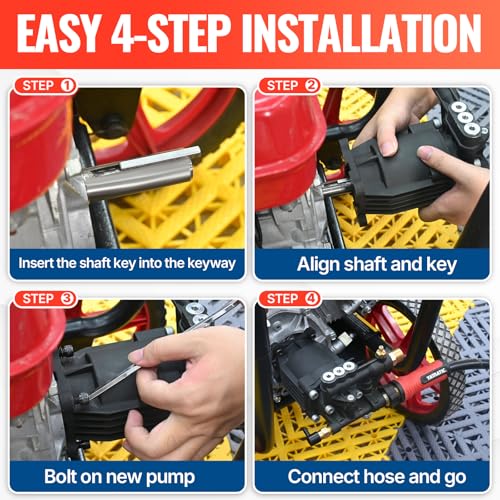 EASY 4-STEP INSTALLATION

STEP ①

Insert the shaft key into the keyway

STEP ②

Align shaft and key

STEP ③

Bolt on new pump

STEP ④

YAMATIC

Connect hose and go