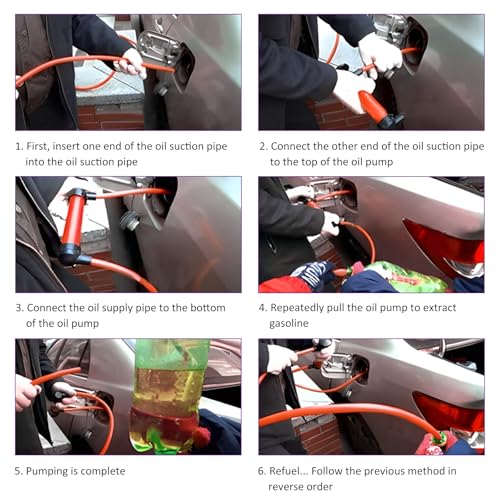 1. First, insert one end of the oil suction pipe into the oil suction pipe

2. Connect the other end of the oil suction pipe to the top of the oil pump

3. Connect the oil supply pipe to the bottom of the oil pump

4. Repeatedly pull the oil pump to extract gasoline

5. Pumping is complete

6. Refuel... Follow the previous method in reverse order