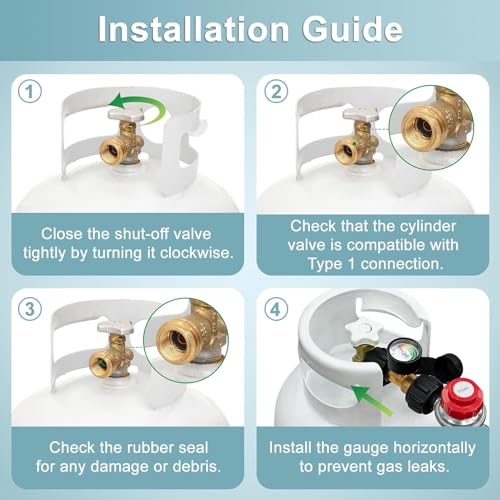 Installation Guide

1

Close the shut-off valve tightly by turning it clockwise.

2

Check that the cylinder valve is compatible with Type 1 connection.

3

Check the rubber seal for any damage or debris.

4

Install the gauge horizontally to prevent gas leaks.