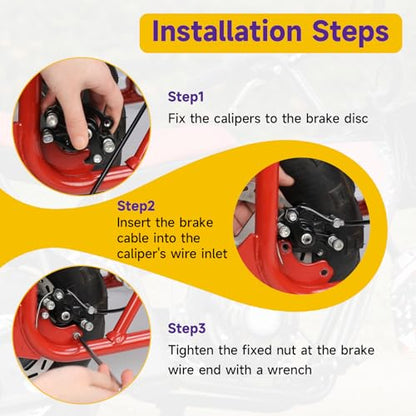 Installation Steps

Step1
Fix the calipers to the brake disc

Step2
Insert the brake cable into the caliper's wire inlet

Step3
Tighten the fixed nut at the brake wire end with a wrench