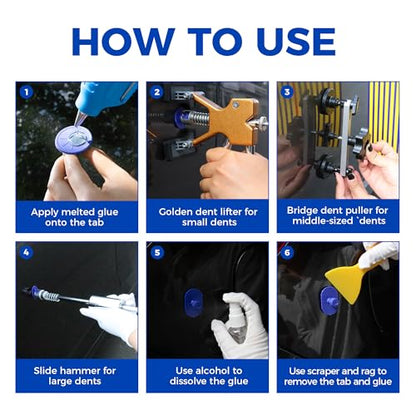 HOW TO USE

1
Apply melted glue onto the tab

2
Golden dent lifter for small dents

3
Bridge dent puller for middle-sized `dents

4
Slide hammer for large dents

5
Use alcohol to dissolve the glue

6
Use scraper and rag to remove the tab and glue