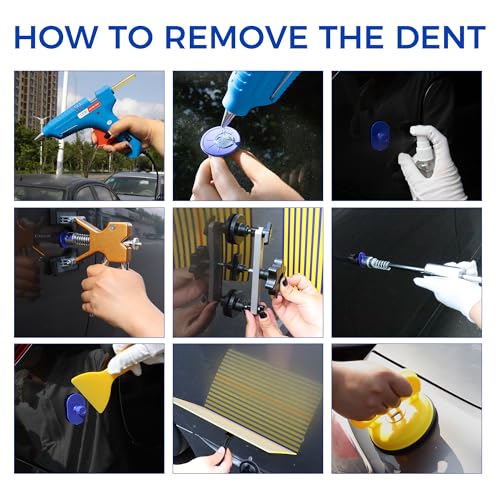 HOW TO REMOVE THE DENT